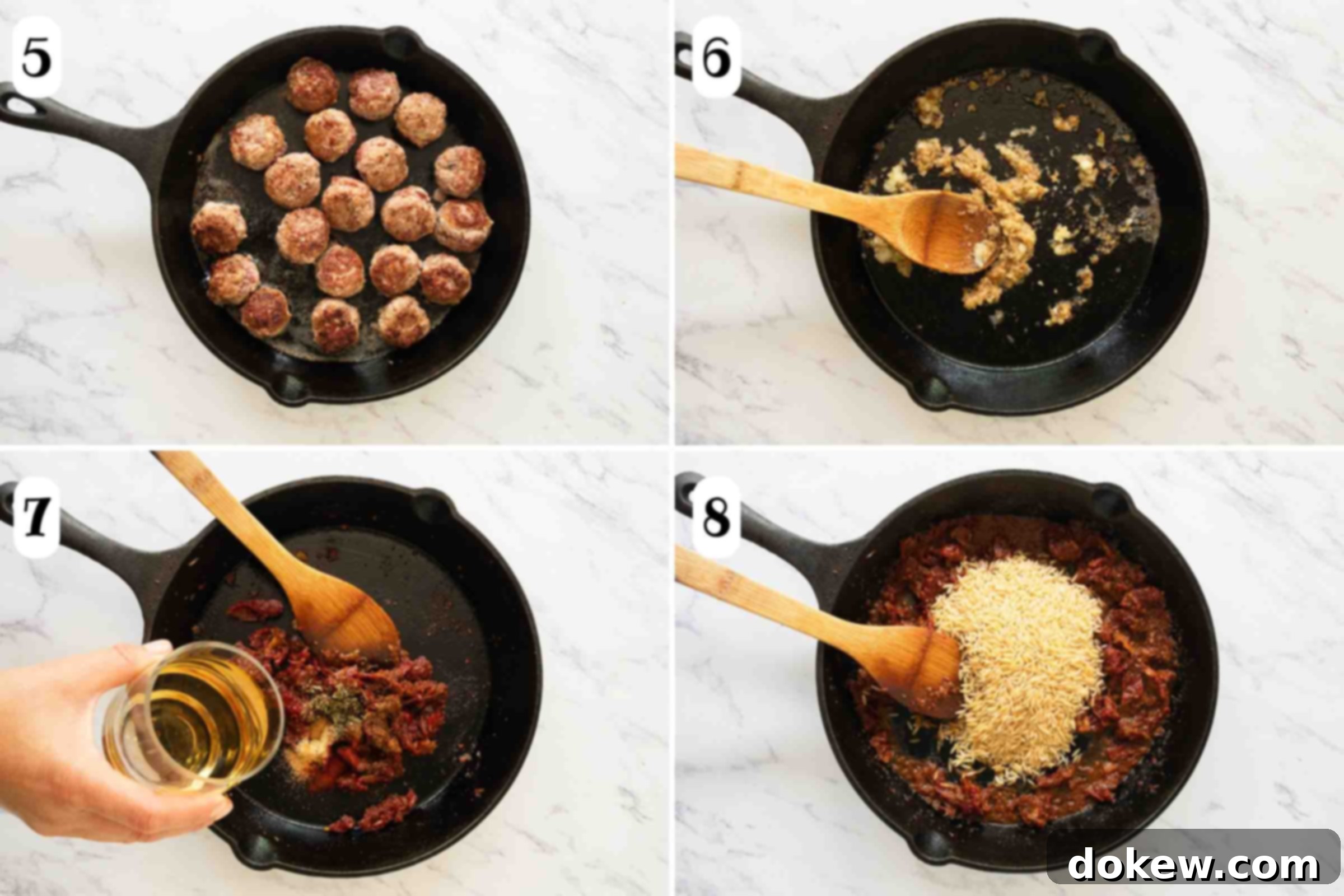 5

6

7

8

dokew.com