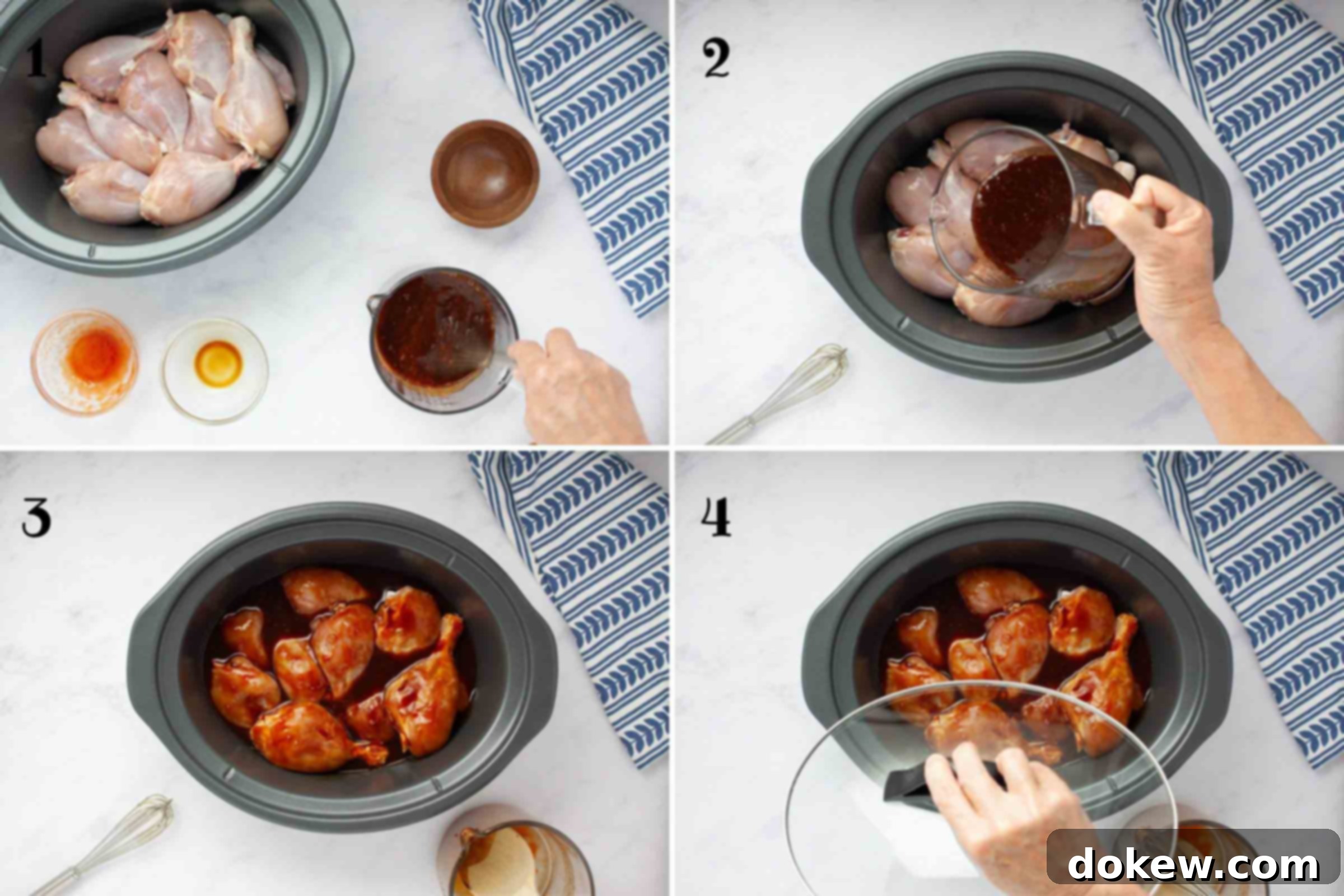 1

2

3

4

dokew.com